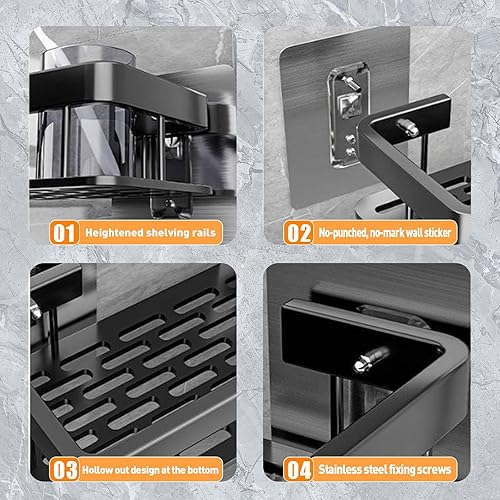 01 Heightened shelving rails

02 No-punched, no-mark wall sticker

03 Hollow out design at the bottom

04 Stainless steel fixing screws