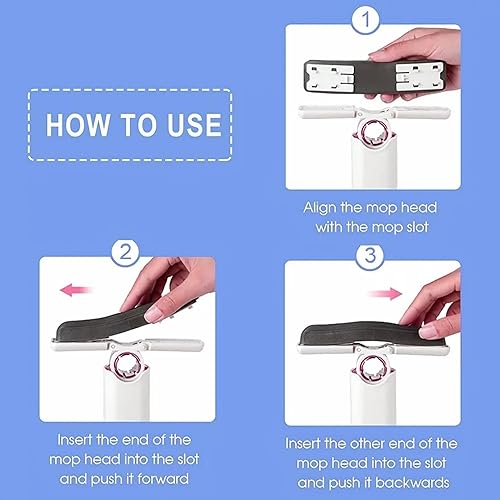 HOW TO USE

1

Align the mop head with the mop slot

2

Insert the end of the mop head into the slot and push it forward

3

Insert the other end of the mop head into the slot and push it backwards