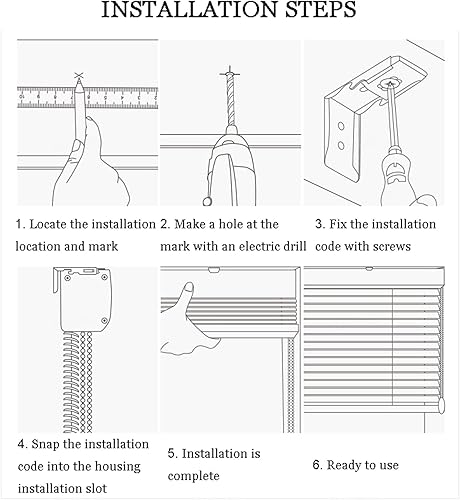 INSTALLATION STEPS

1. Locate the installation location and mark

2. Make a hole at the mark with an electric drill

3. Fix the installation code with screws

4. Snap the installation code into the housing installation slot

5. Installation is complete

6. Ready to use