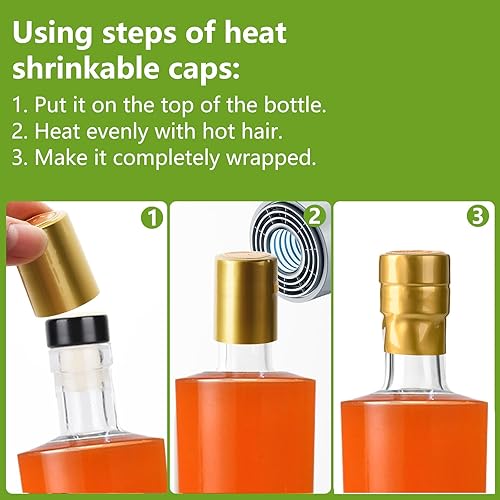 Using steps of heat shrinkable caps:

1. Put it on the top of the bottle.
2. Heat evenly with hot hair.
3. Make it completely wrapped.

1

2

3