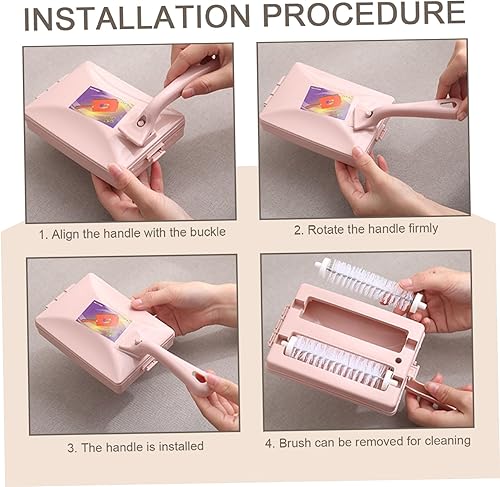 INSTALLATION PROCEDURE

1. Align the handle with the buckle

2. Rotate the handle firmly

3. The handle is installed

4. Brush can be removed for cleaning