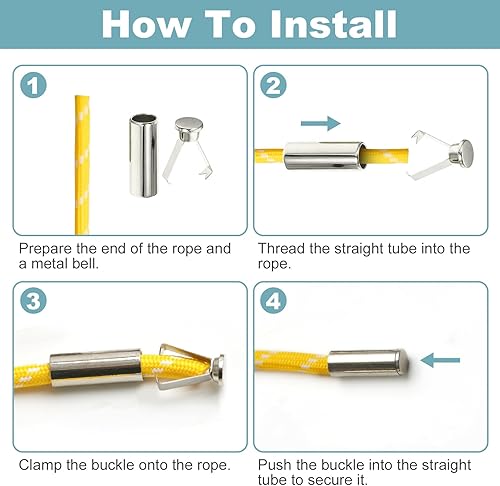 How To Install

1

Prepare the end of the rope and a metal bell.

2

Thread the straight tube into the rope.

3

Clamp the buckle onto the rope.

4

Push the buckle into the straight tube to secure it.