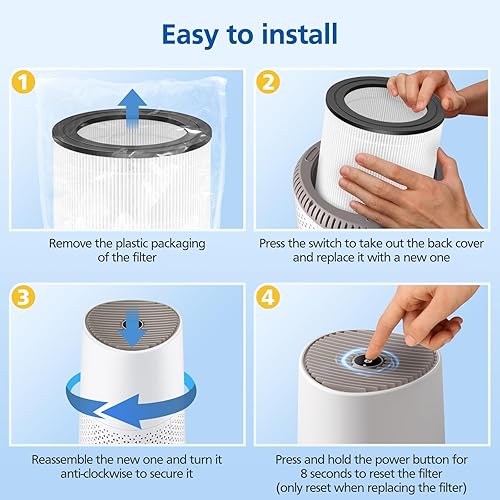 Easy to install

1

Remove the plastic packaging of the filter

2

Press the switch to take out the back cover and replace it with a new one

3

Reassemble the new one and turn it anti-clockwise to secure it

4

Press and hold the power button for 8 seconds to reset the filter (only reset when replacing the filter)