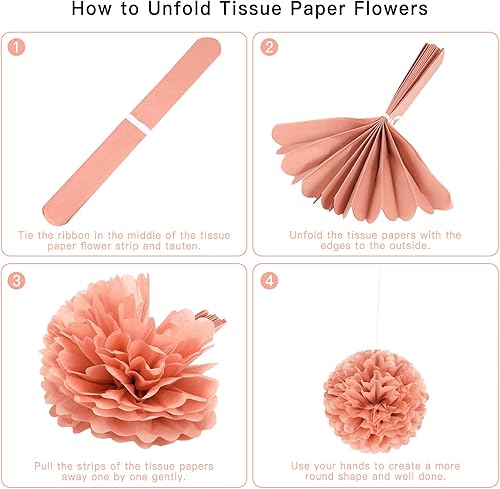 How to Unfold Tissue Paper Flowers

1

Tie the ribbon in the middle of the tissue paper flower strip and tauten.

2

Unfold the tissue papers with the edges to the outside.

3

Pull the strips of the tissue papers away one by one gently.

4

Use your hands to create a more round shape and well done.