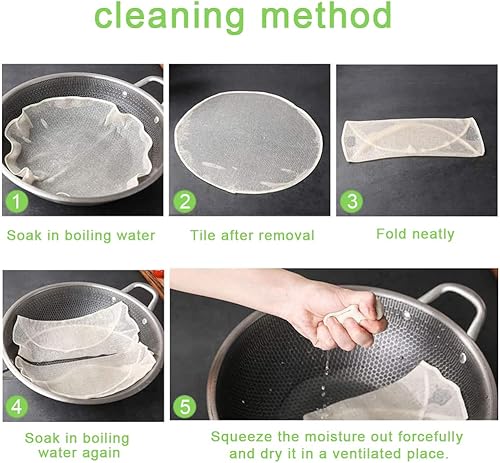 cleaning method

1

Soak in boiling water

2

Tile after removal

3

Fold neatly

4

Soak in boiling water again

5

Squeeze the moisture out forcefully and dry it in a ventilated place.