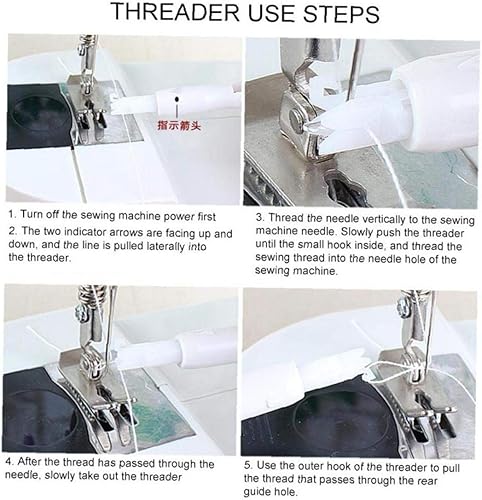 THREADER USE STEPS

指示箭头

1. Turn off the sewing machine power first

2. The two indicator arrows are facing up and down, and the line is pulled laterally into the threader.

3. Thread the needle vertically to the sewing machine needle. Slowly push the threader until the small hook inside, and thread the sewing thread into the needle hole of the sewing machine.

4. After the thread has passed through the needle, slowly take out the threader

5. Use the outer hook of the threader to pull the thread that passes through the rear guide hole.