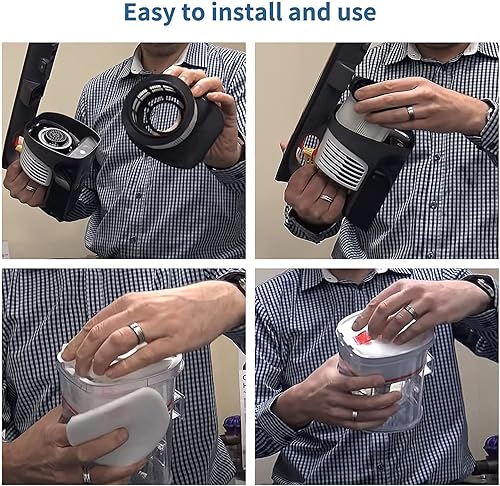 Easy to install and use