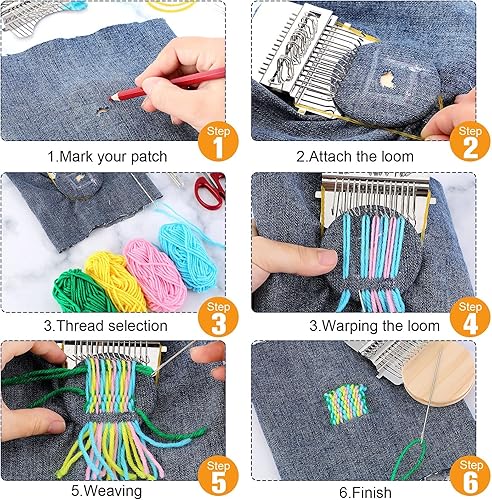 Step 1

1.Mark your patch

Step 2

2.Attach the loom

Step 3

3.Thread selection

Step 4

3.Warping the loom

Step 5

5.Weaving

Step 6

6.Finish