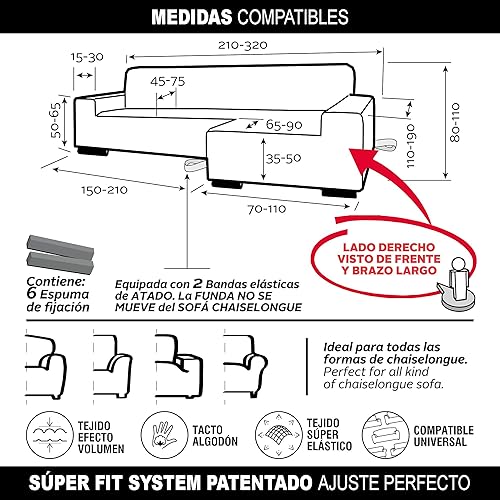 MEDIDAS COMPATIBLES

210-320
15-30
45-75
50-65
65-90
35-50
110-190
80-110
150-210
70-110

LADO DERECHO VISTO DE FRENTE Y BRAZO LARGO

Contiene: 6 Espuma de fijación

Equipada con 2 Bandas elásticas de ATADO. La FUNDA NO SE MUEVE del SOFÁ CHAISELONGUE

Ideal para todas las formas de chaiselongue.
Perfect for all kind of chaiselongue sofa.

TEJIDO EFECTO VOLUMEN

TACTO ALGODÓN

TEJIDO SÚPER ELÁSTICO

COMPATIBLE UNIVERSAL

SÚPER FIT SYSTEM PATENTADO AJUSTE PERFECTO