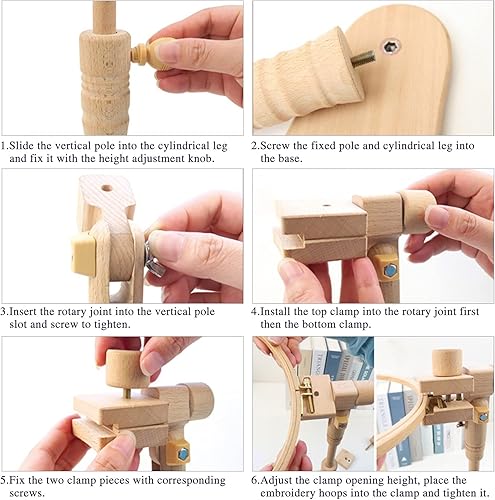 1.Slide the vertical pole into the cylindrical leg and fix it with the height adjustment knob.

2.Screw the fixed pole and cylindrical leg into the base.

3.Insert the rotary joint into the vertical pole slot and screw to tighten.

4.Install the top clamp into the rotary joint first then the bottom clamp.

5.Fix the two clamp pieces with corresponding screws.

6.Adjust the clamp opening height, place the embroidery hoops into the clamp and tighten it.