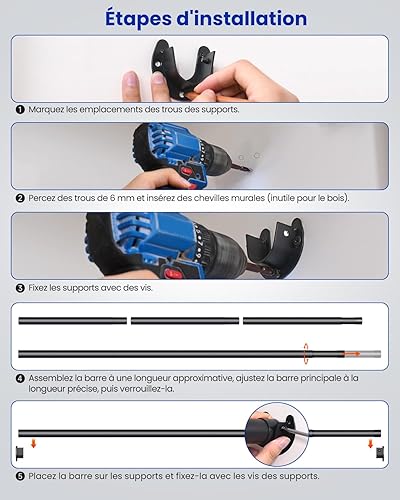 Étapes d'installation

❶ Marquez les emplacements des trous des supports.

❷ Percez des trous de 6 mm et insérez des chevilles murales (inutile pour le bois).

❸ Fixez les supports avec des vis.

❹ Assemblez la barre à une longueur approximative, ajustez la barre principale à la longueur précise, puis verrouillez-la.

❺ Placez la barre sur les supports et fixez-la avec les vis des supports.