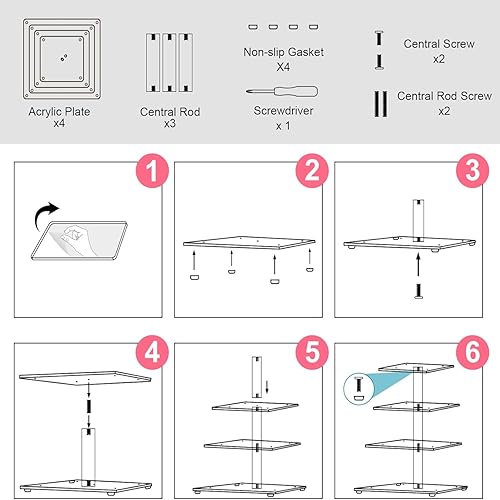 Acrylic Plate
x4

Central Rod
x3

Non-slip Gasket
X4

Screwdriver
x 1

Central Screw
x2

Central Rod Screw
x2

1

2

3

4

5

6