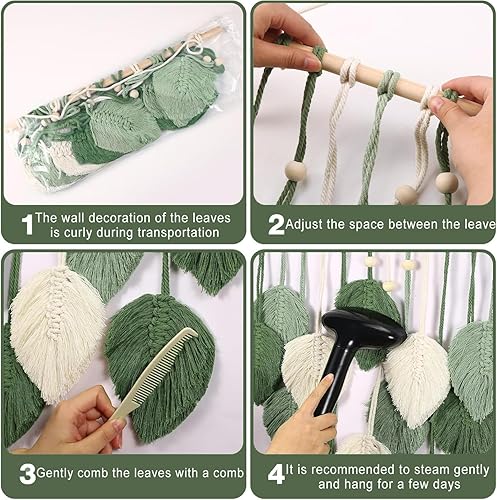 1 The wall decoration of the leaves is curly during transportation

2 Adjust the space between the leave

3 Gently comb the leaves with a comb

4 It is recommended to steam gently and hang for a few days