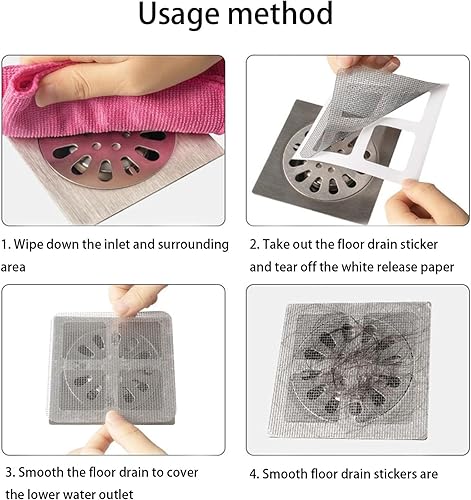 Usage method

1. Wipe down the inlet and surrounding area

2. Take out the floor drain sticker and tear off the white release paper

3. Smooth the floor drain to cover the lower water outlet

4. Smooth floor drain stickers are