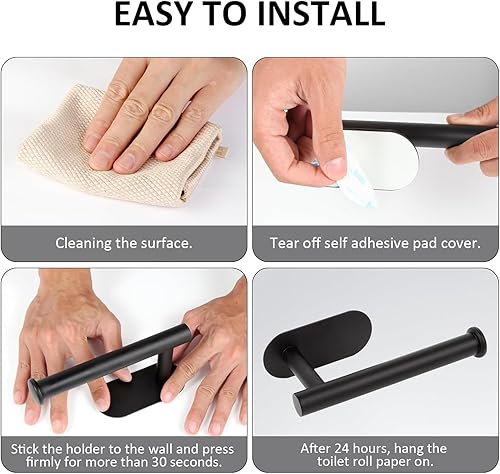 EASY TO INSTALL

Cleaning the surface.

Tear off self adhesive pad cover.

Stick the holder to the wall and press firmly for more than 30 seconds.

After 24 hours, hang the toilet roll paper on.