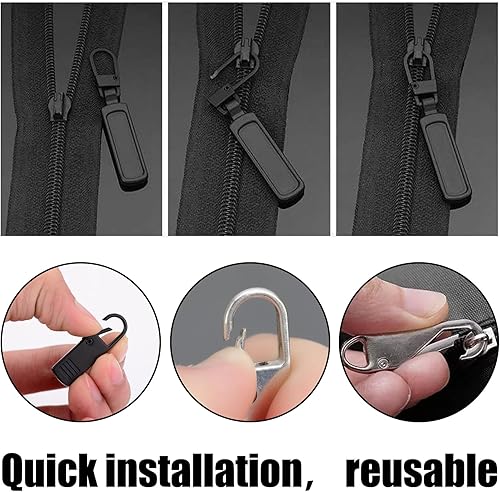 Quick installation, reusable