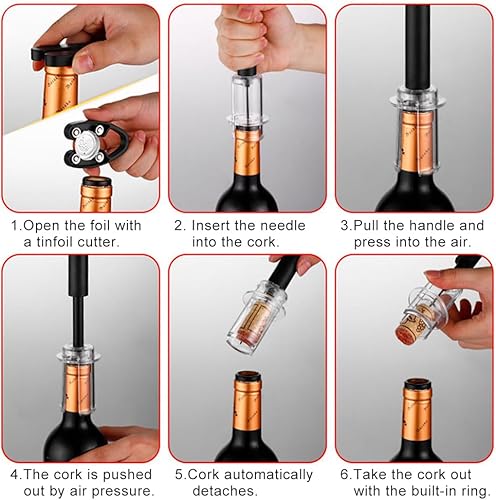 1.Open the foil with a tinfoil cutter.

2. Insert the needle into the cork.

3.Pull the handle and press into the air.

4.The cork is pushed out by air pressure.

5.Cork automatically detaches.

6.Take the cork out with the built-in ring.