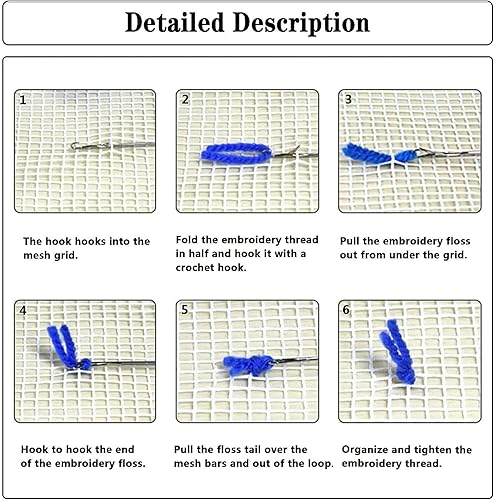 Detailed Description

1

The hook hooks into the mesh grid.

2

Fold the embroidery thread in half and hook it with a crochet hook.

3

Pull the embroidery floss out from under the grid.

4

Hook to hook the end of the embroidery floss.

5

Pull the floss tail over the mesh bars and out of the loop.

6

Organize and tighten the embroidery thread.