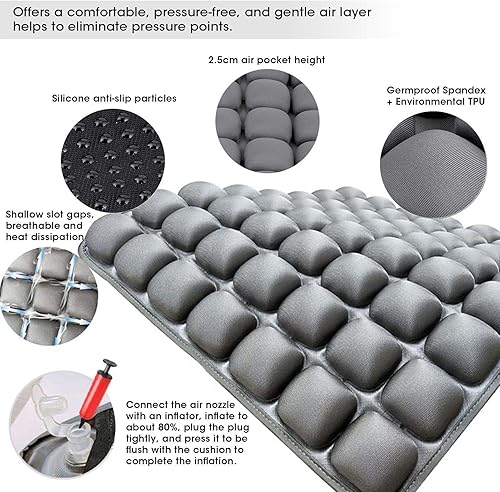 Offers a comfortable, pressure-free, and gentle air layer helps to eliminate pressure points.

2.5cm air pocket height

Silicone anti-slip particles

Germproof Spandex + Environmental TPU

Shallow slot gaps, breathable and heat dissipation

Connect the air nozzle with an inflator, inflate to about 80%, plug the plug tightly, and press it to be flush with the cushion to complete the inflation.