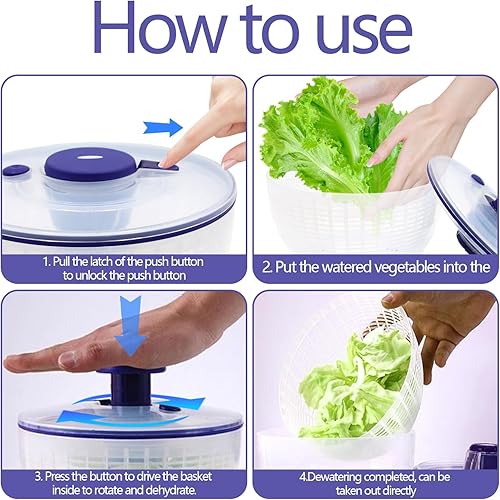 How to use

1. Pull the latch of the push button to unlock the push button

2. Put the watered vegetables into the

3. Press the button to drive the basket inside to rotate and dehydrate.

4.Dewatering completed, can be taken out directly