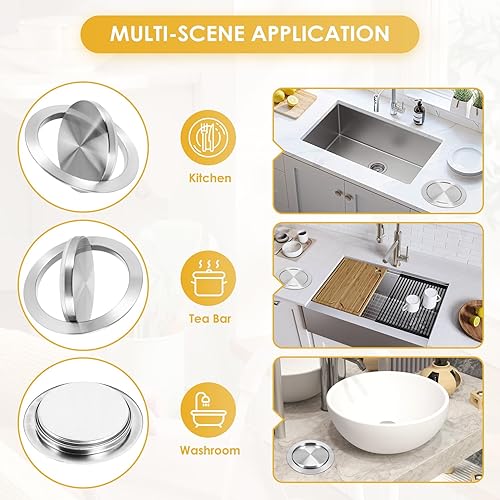 MULTI-SCENE APPLICATION

Kitchen

Tea Bar

Washroom