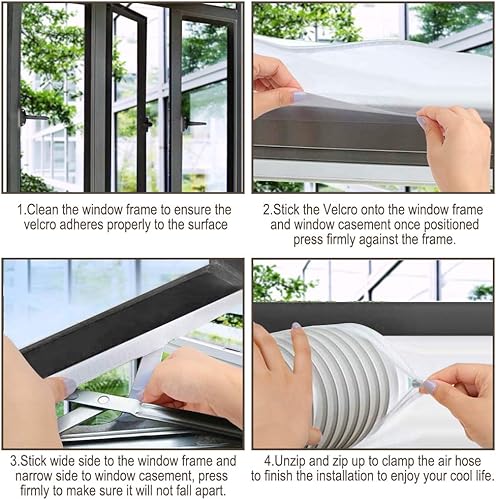 1.Clean the window frame to ensure the velcro adheres properly to the surface

2.Stick the Velcro onto the window frame and window casement once positioned press firmly against the frame.

3.Stick wide side to the window frame and narrow side to window casement, press firmly to make sure it will not fall apart.

4.Unzip and zip up to clamp the air hose to finish the installation to enjoy your cool life.