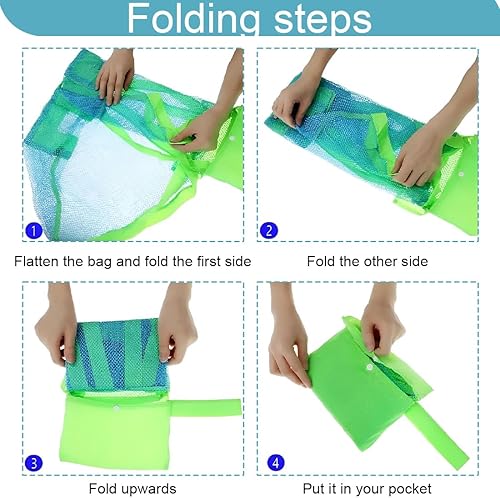 Folding steps

1

Flatten the bag and fold the first side

2

Fold the other side

3

Fold upwards

4

Put it in your pocket