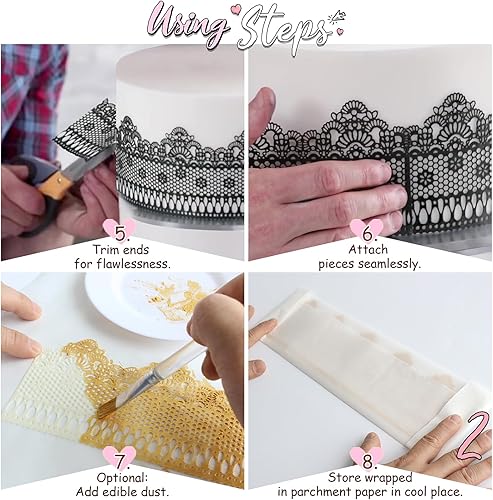 Using Steps

5.
Trim ends for flawlessness.

6.
Attach pieces seamlessly.

7.
Optional:
Add edible dust.

8.
Store wrapped in parchment paper in cool place.

2