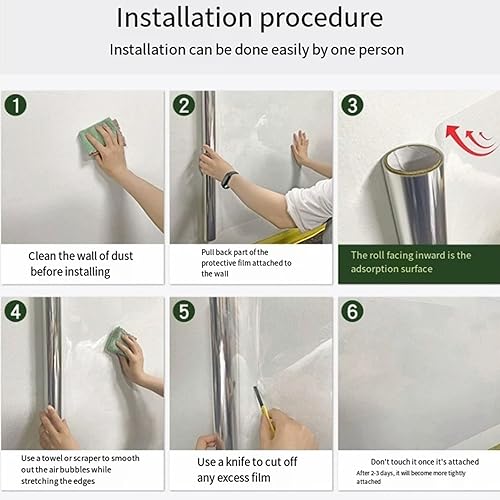 Installation procedure

Installation can be done easily by one person

1

Clean the wall of dust before installing

2

Pull back part of the protective film attached to the wall

3

The roll facing inward is the adsorption surface

4

Use a towel or scraper to smooth out the air bubbles while stretching the edges

5

Use a knife to cut off any excess film

6

Don't touch it once it's attached

After 2-3 days, it will become more tightly attached