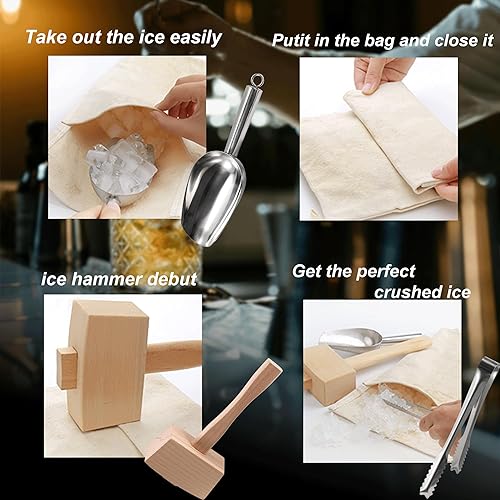 Take out the ice easily

Putit in the bag and close it

ice hammer debut

Get the perfect crushed ice