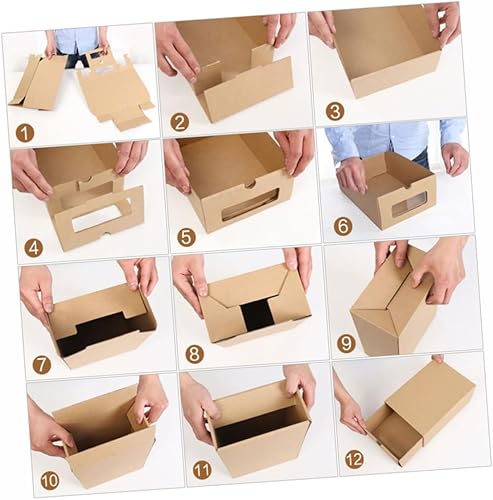 1
2
3
4
5
6
7
8
9
10
11
12