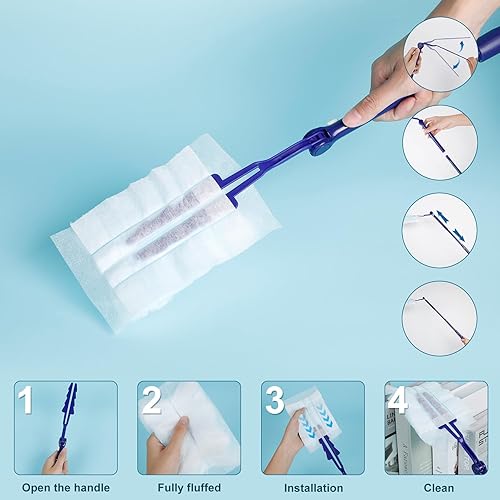 1
Open the handle

2
Fully fluffed

3
Installation

4
Clean