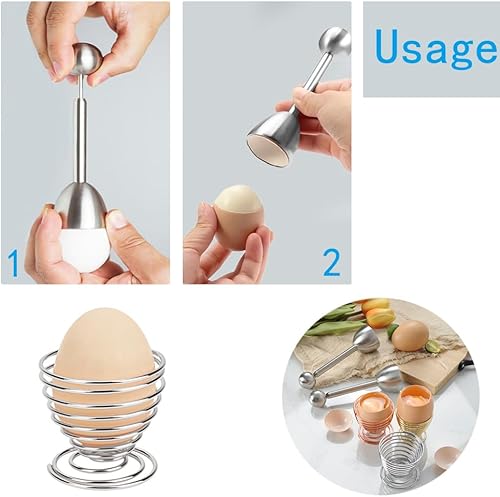 Usage

1

2