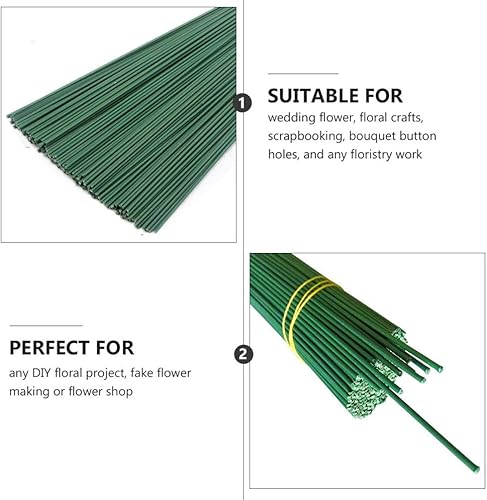 1

SUITABLE FOR

wedding flower, floral crafts, scrapbooking, bouquet button holes, and any floristry work

PERFECT FOR

any DIY floral project, fake flower making or flower shop

2