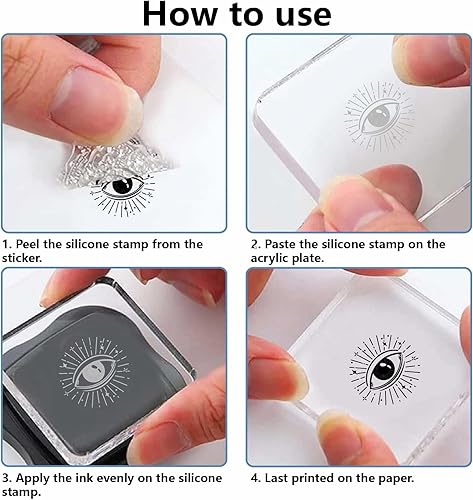 How to use

1. Peel the silicone stamp from the sticker.

2. Paste the silicone stamp on the acrylic plate.

3. Apply the ink evenly on the silicone stamp.

4. Last printed on the paper.