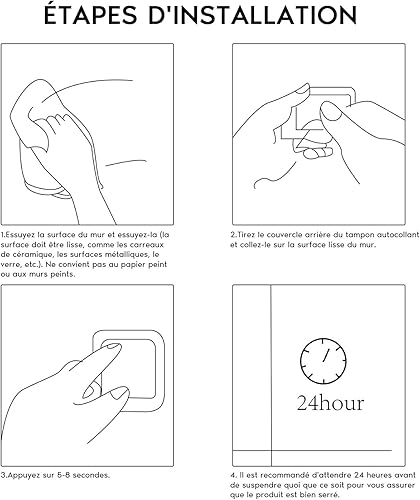 ÉTAPES D'INSTALLATION

1.Essuyez la surface du mur et essuyez-la (la surface doit être lisse, comme les carreaux de céramique, les surfaces métalliques, le verre, etc.). Ne convient pas au papier peint ou aux murs peints.

2.Tirez le couvercle arrière du tampon autocollant et collez-le sur la surface lisse du mur.

3.Appuyez sur 5-8 secondes.

24hour

4. Il est recommandé d'attendre 24 heures avant de suspendre quoi que ce soit pour vous assurer que le produit est bien serré.