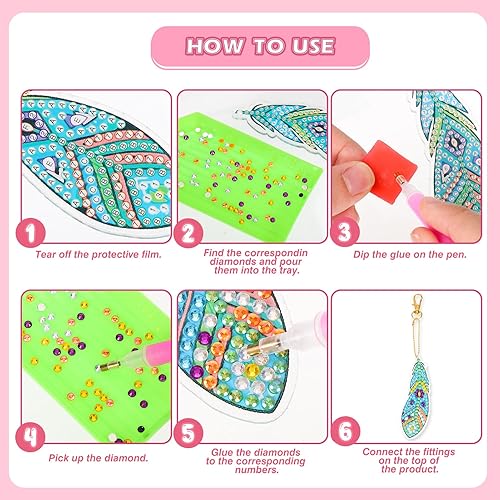 HOW TO USE

1
Tear off the protective film.

2
Find the correspondin diamonds and pour them into the tray.

3
Dip the glue on the pen.

4
Pick up the diamond.

5
Glue the diamonds to the corresponding numbers.

6
Connect the fittings on the top of the product.