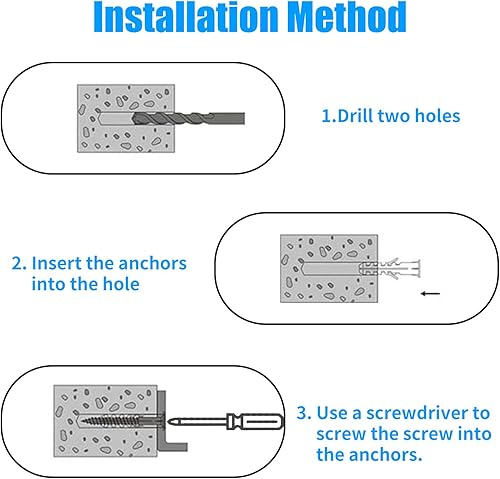 Installation Method

1.Drill two holes

2. Insert the anchors into the hole

3. Use a screwdriver to screw the screw into the anchors.