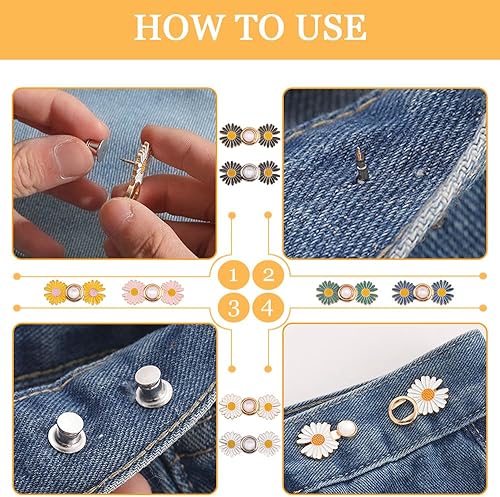 HOW TO USE

1
2
3
4