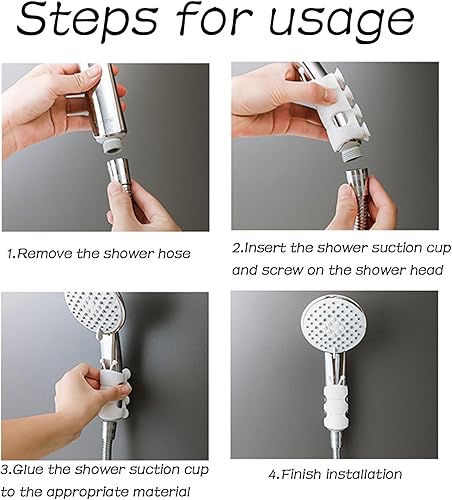 Steps for usage

1.Remove the shower hose

2.Insert the shower suction cup and screw on the shower head

3.Glue the shower suction cup to the appropriate material

4.Finish installation