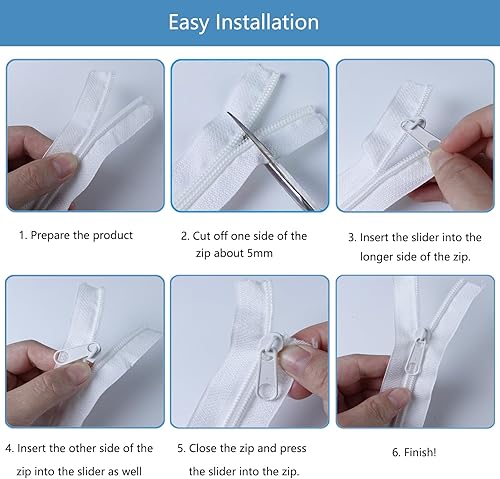 Easy Installation

1. Prepare the product

2. Cut off one side of the zip about 5mm

3. Insert the slider into the longer side of the zip.

4. Insert the other side of the zip into the slider as well

5. Close the zip and press the slider into the zip.

6. Finish!