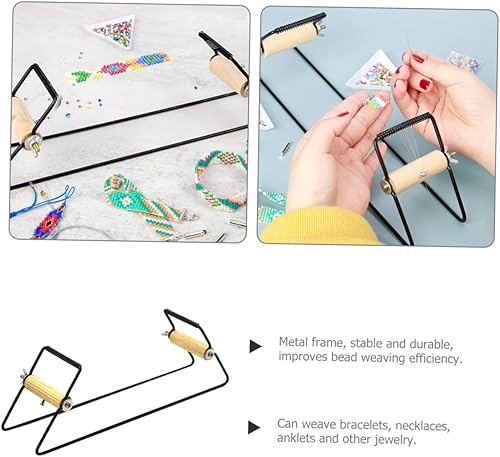 Metal frame, stable and durable, improves bead weaving efficiency.

Can weave bracelets, necklaces, anklets and other jewelry.