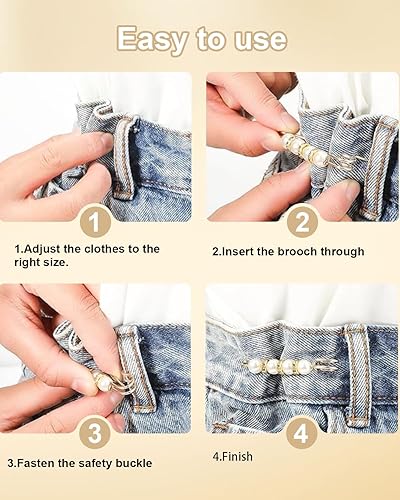 Easy to use

1

1.Adjust the clothes to the right size.

2

2.Insert the brooch through

3

3.Fasten the safety buckle

4

4.Finish