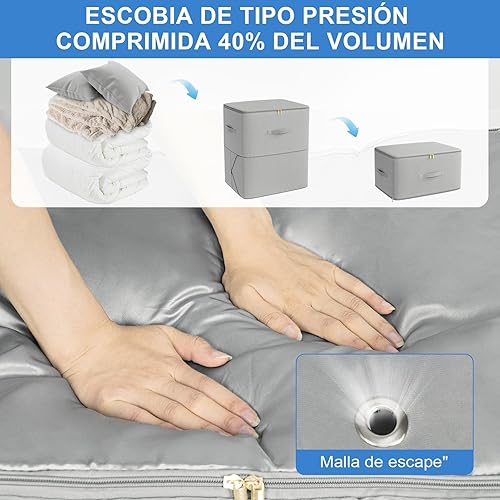 ESCOBIA DE TIPO PRESIÓN COMPRIMIDA 40% DEL VOLUMEN

Malla de escape"