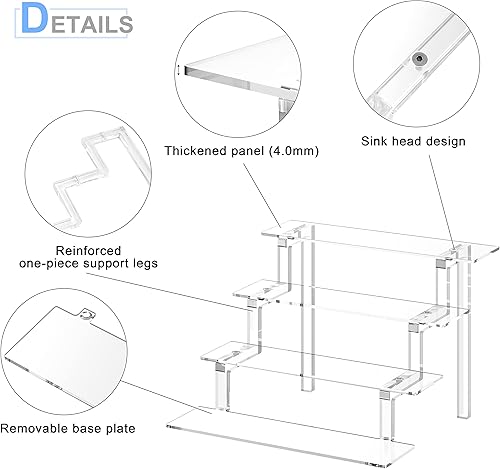 DETAILS

Thickened panel (4.0mm)

Sink head design

Reinforced one-piece support legs

Removable base plate