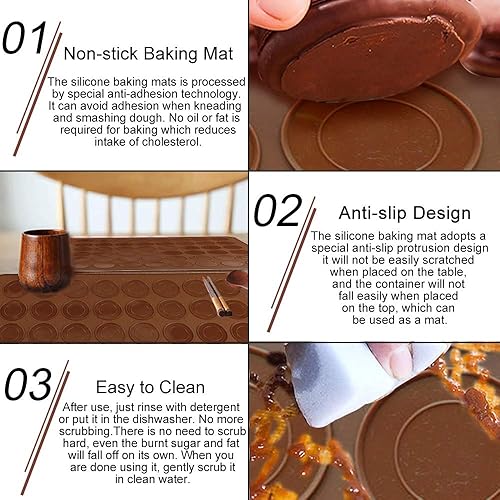 01

Non-stick Baking Mat

The silicone baking mats is processed by special anti-adhesion technology. It can avoid adhesion when kneading and smashing dough. No oil or fat is required for baking which reduces intake of cholesterol.

02

Anti-slip Design

The silicone baking mat adopts a special anti-slip protrusion design it will not be easily scratched when placed on the table, and the container will not fall easily when placed on the top, which can be used as a mat.

03

Easy to Clean

After use, just rinse with detergent or put it in the dishwasher. No more scrubbing.There is no need to scrub hard, even the burnt sugar and fat will fall off on its own. When you are done using it, gently scrub it in clean water.