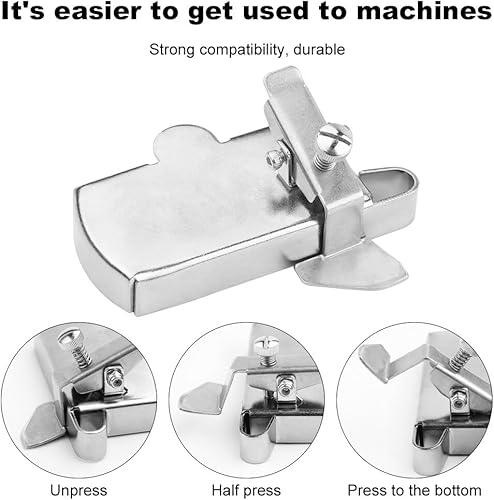 It's easier to get used to machines

Strong compatibility, durable

Unpress

Half press

Press to the bottom