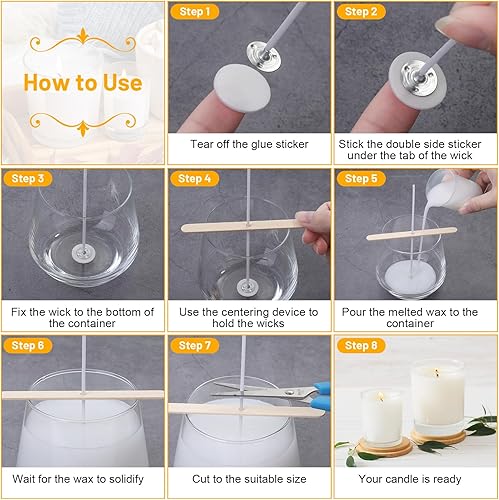 How to Use

Step 1
Tear off the glue sticker

Step 2
Stick the double side sticker under the tab of the wick

Step 3
Fix the wick to the bottom of the container

Step 4
Use the centering device to hold the wicks

Step 5
Pour the melted wax to the container

Step 6
Wait for the wax to solidify

Step 7
Cut to the suitable size

Step 8
Your candle is ready