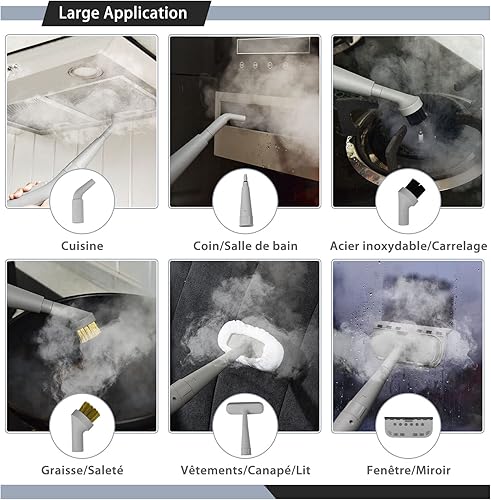 Large Application

Cuisine

Coin/Salle de bain

Acier inoxydable/Carrelage

Graisse/Saleté

Vêtements/Canapé/Lit

Fenêtre/Miroir