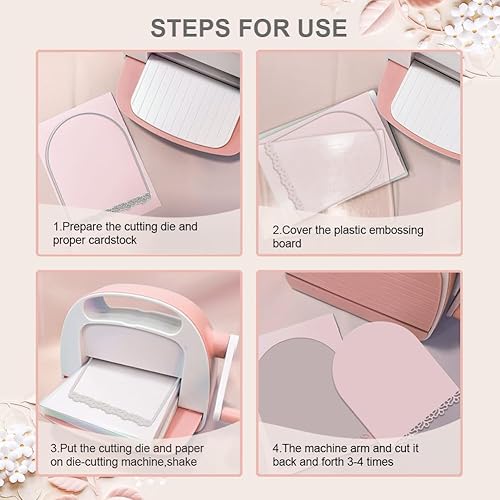 STEPS FOR USE

1.Prepare the cutting die and proper cardstock

2.Cover the plastic embossing board

3.Put the cutting die and paper on die-cutting machine,shake

4.The machine arm and cut it back and forth 3-4 times